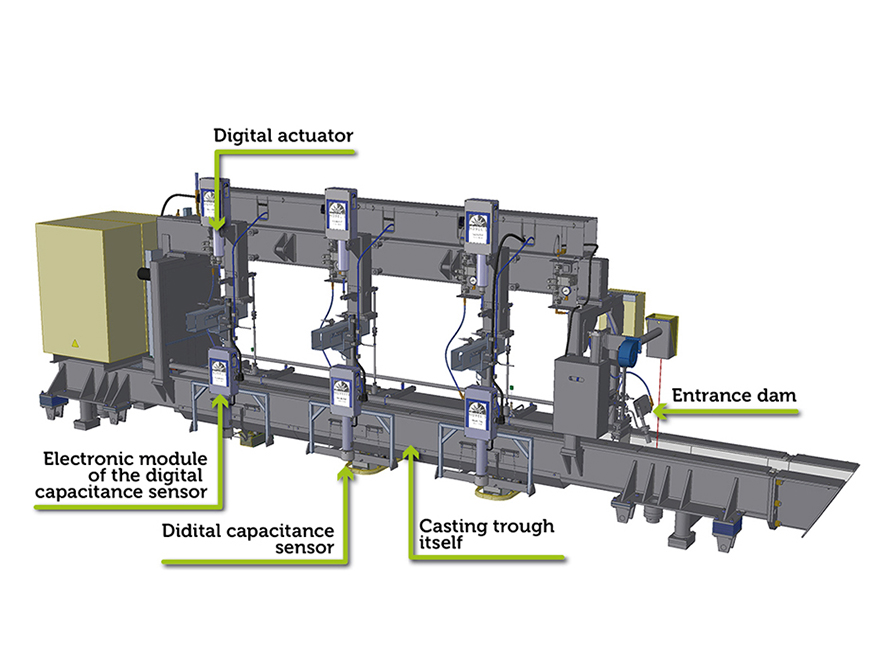 Digital actuator

Entrance dam

Electronic module of the digital capacitance sensor

Didital capacitance sensor

Casting trough itself